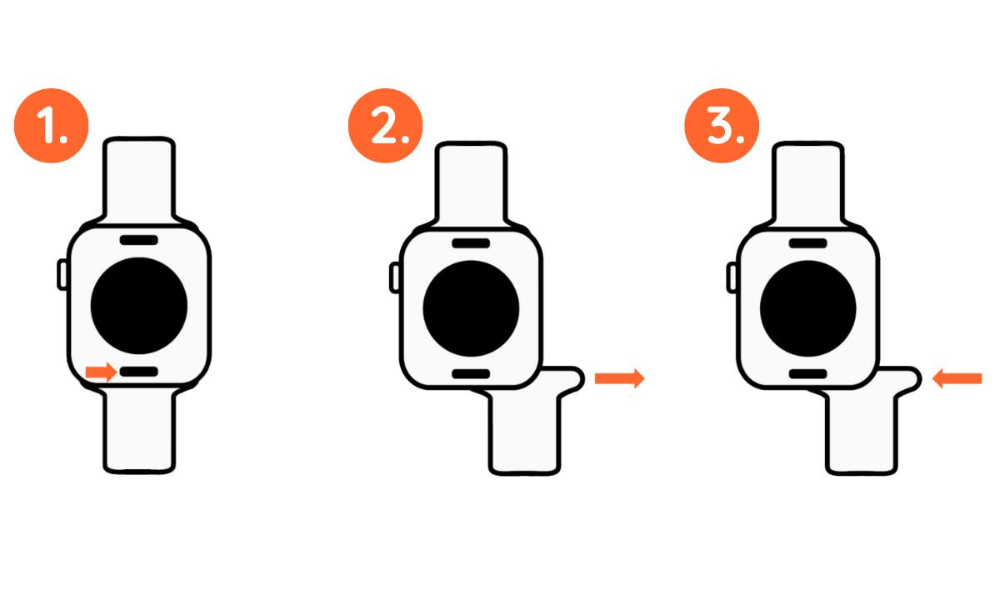 1.

2.

3.